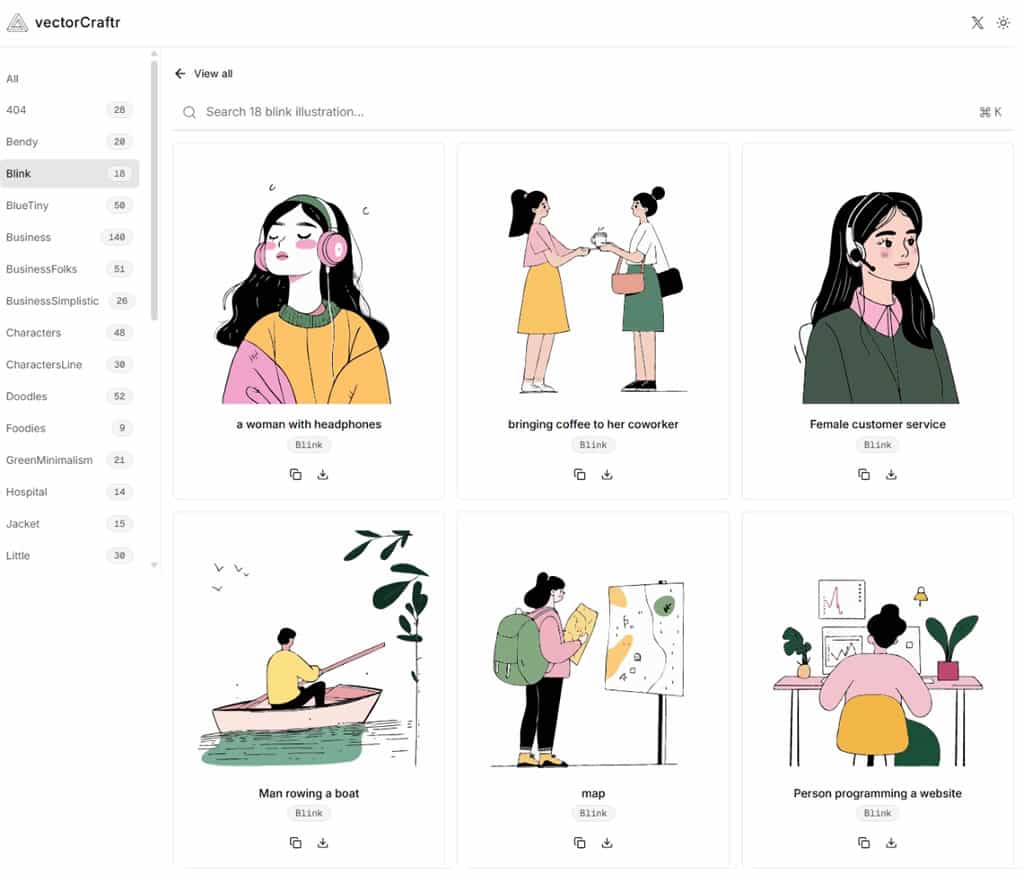 vectorCraftr

All
404 28
Bendy 20
Blink 18
BlueTiny 50
Business 140
BusinessFolks 51
BusinessSimplistic 26
Characters 48
CharactersLine 30
Doodles 52
Foodies 9
GreenMinimalism 21
Hospital 14
Jacket 15
Little 30

View all

Search 18 blink illustration...

⌘ K

a woman with headphones
Blink

bringing coffee to her coworker
Blink

Female customer service
Blink

Man rowing a boat
Blink

map
Blink

Person programming a website
Blink